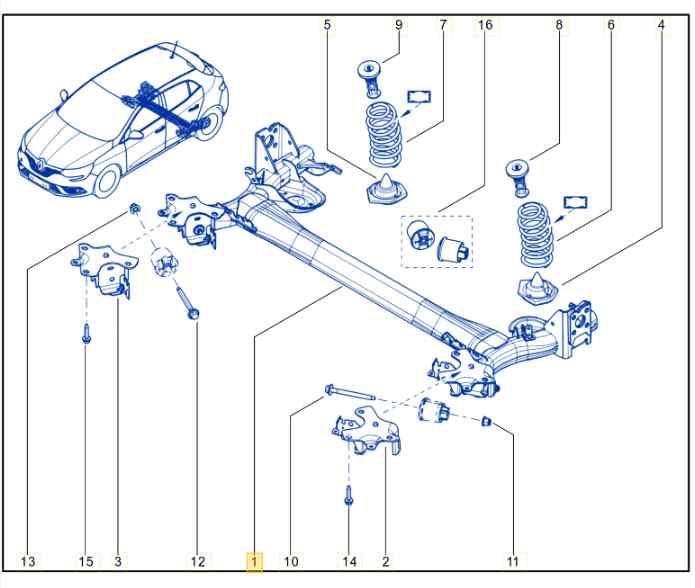 5 9 7 16 8 6 4

13 15 3 12 1 10 14 2 11