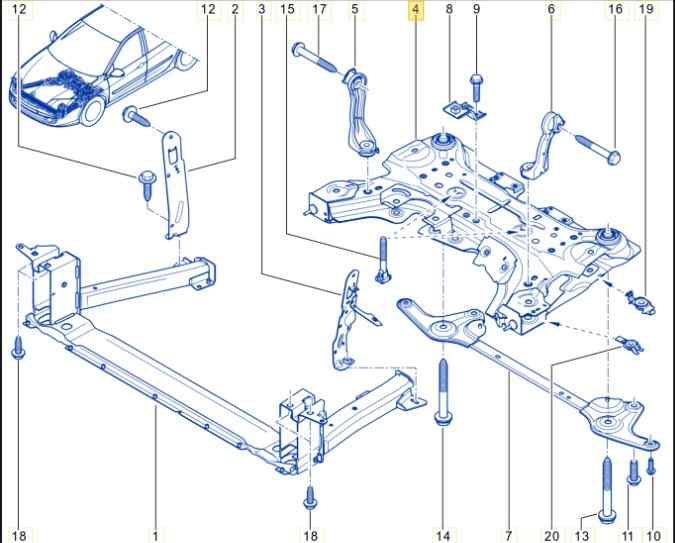 12
12
2
3
15
17
5
4
8
9
6
16
19
18
1
18
14
7
20
13
11
10